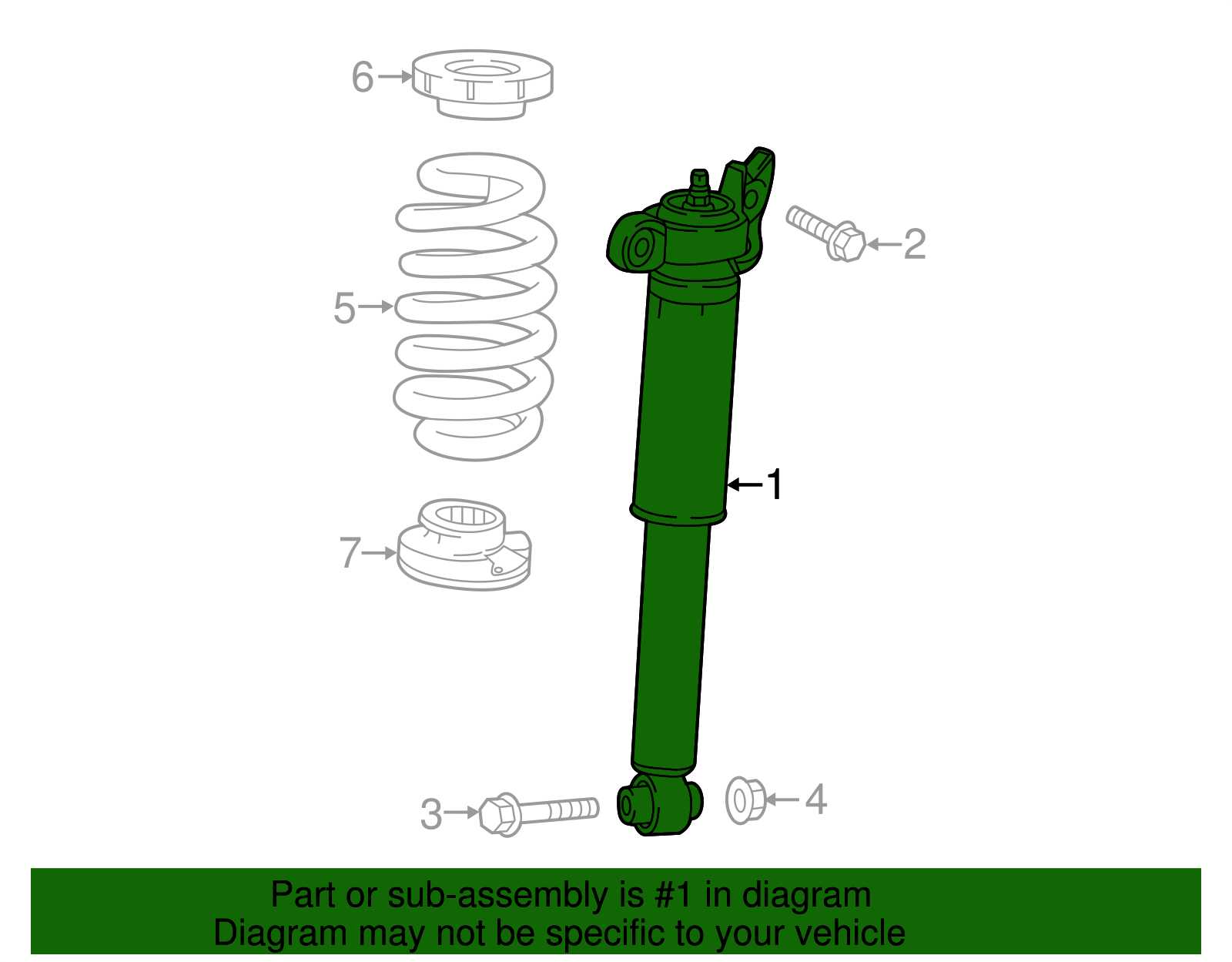 6
2
5
1
7
3
4

Part or sub-assembly is #1 in diagram
Diagram may not be specific to your vehicle